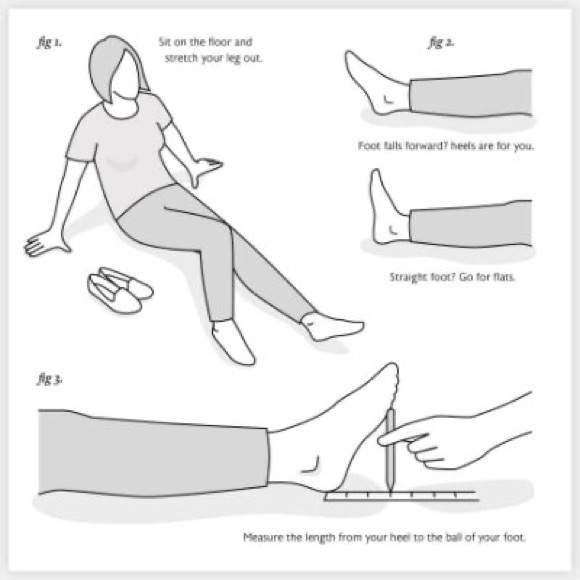 fig 1.

Sit on the floor and stretch your leg out.

fig 2.

Foot falls forward? heels are for you.

Straight foot? Go for flats.

fig 3.

Measure the length from your heel to the ball of your foot.